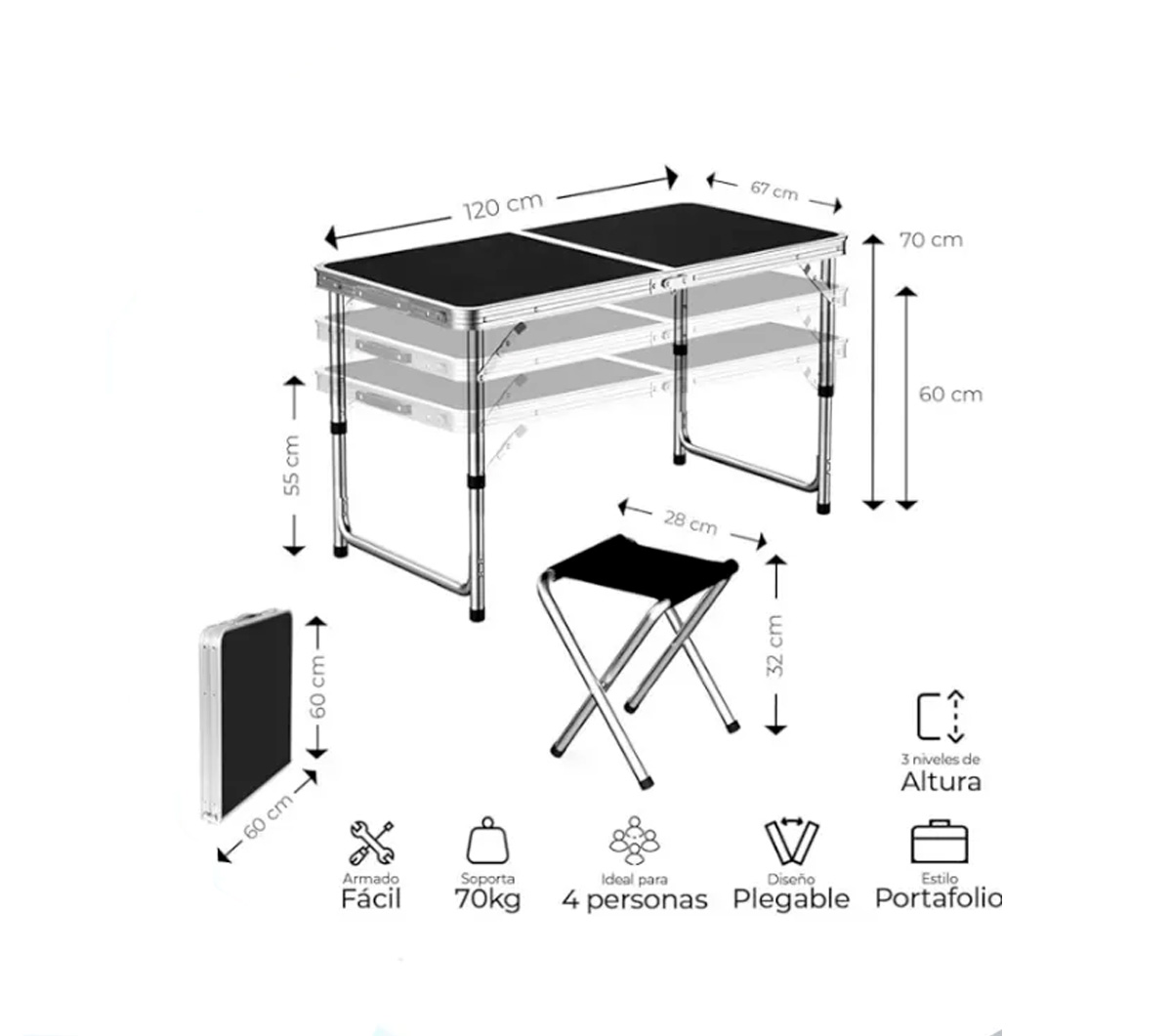 120 cm
67 cm
70 cm
60 cm
55 cm
28 cm
32 cm
60 cm
60 cm

3 niveles de
Altura

Armado
Fácil

Soporta
70kg

Ideal para
4 personas

Diseño
Plegable

Estilo
Portafolio