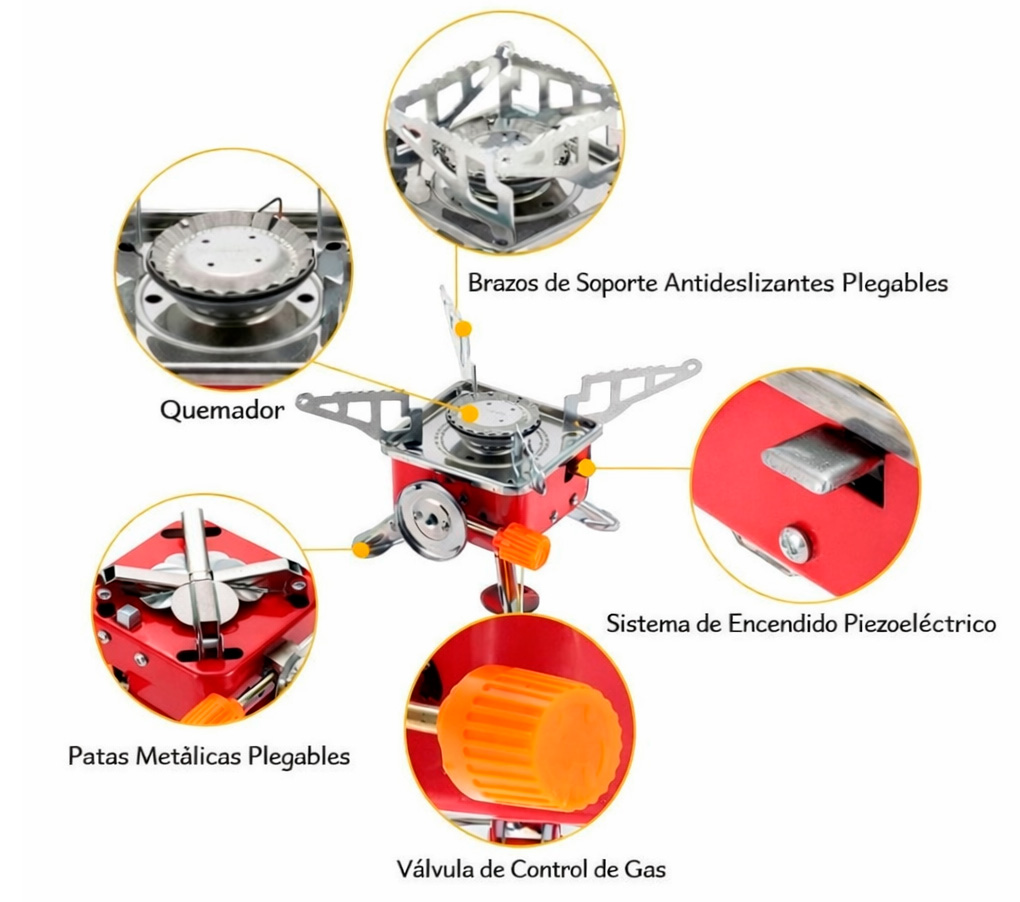 Brazos de Soporte Antideslizantes Plegables

Quemador

Sistema de Encendido Piezoeléctrico

Patas Metàlicas Plegables

Válvula de Control de Gas